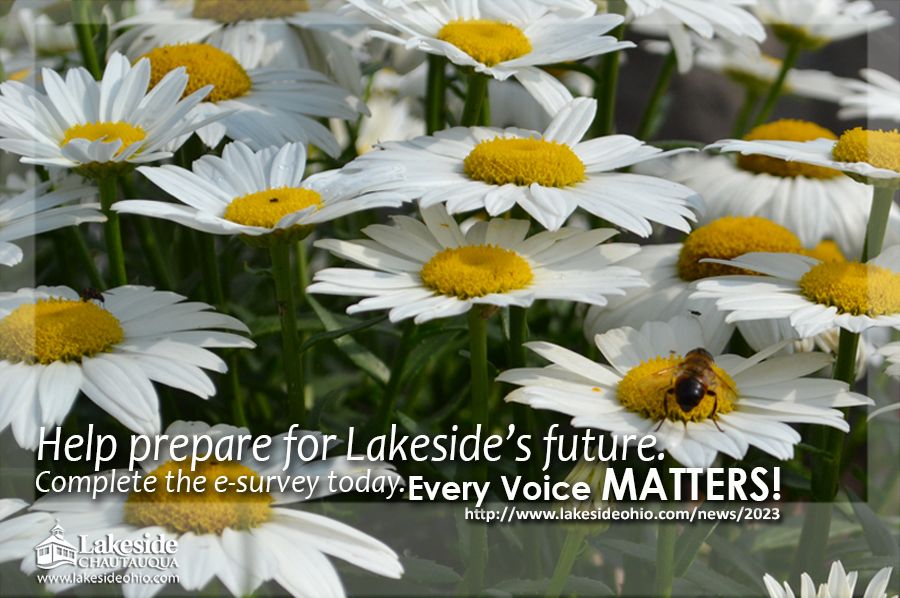 Help prepare for Lakeside's future.
Complete the e-survey today. Every Voice MATTERS!
http://www.lakesideohio.com/news/2023

Lakeside CHAUTAUQUA
www.lakesideohio.com